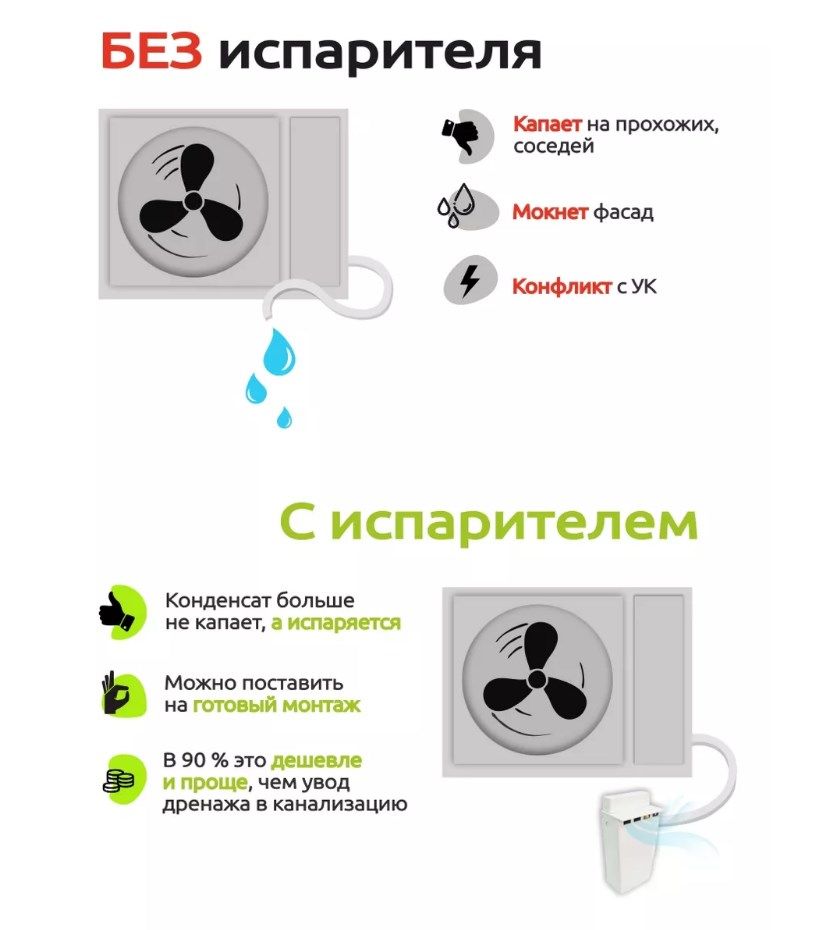 БЕЗ испарителя

Капает на прохожих, соседей

Мокнет фасад

Конфликт с УК

С испарителем

Конденсат больше не капает, а испаряется

Можно поставить на готовый монтаж

В 90 % это дешевле и проще, чем увод дренажа в канализацию